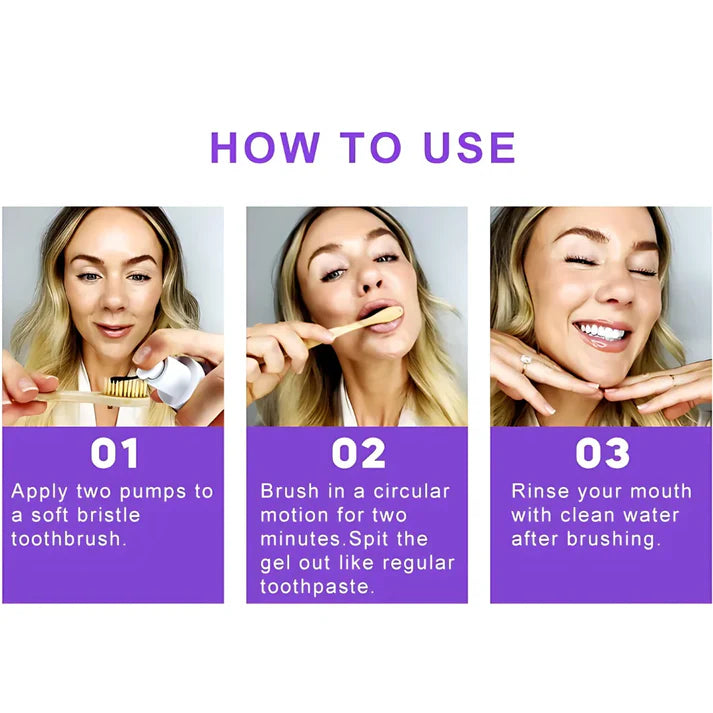 HOW TO USE

01
Apply two pumps to a soft bristle toothbrush.

02
Brush in a circular motion for two minutes.Spit the gel out like regular toothpaste.

03
Rinse your mouth with clean water after brushing.